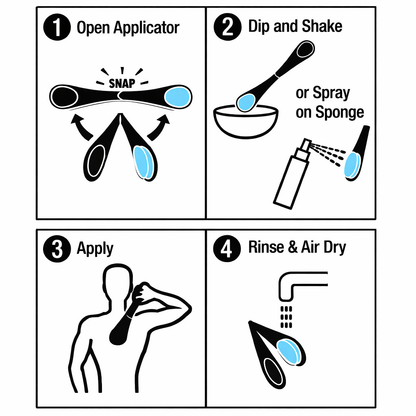 1 Open Applicator

SNAP

2 Dip and Shake

or Spray on Sponge

3 Apply

4 Rinse & Air Dry