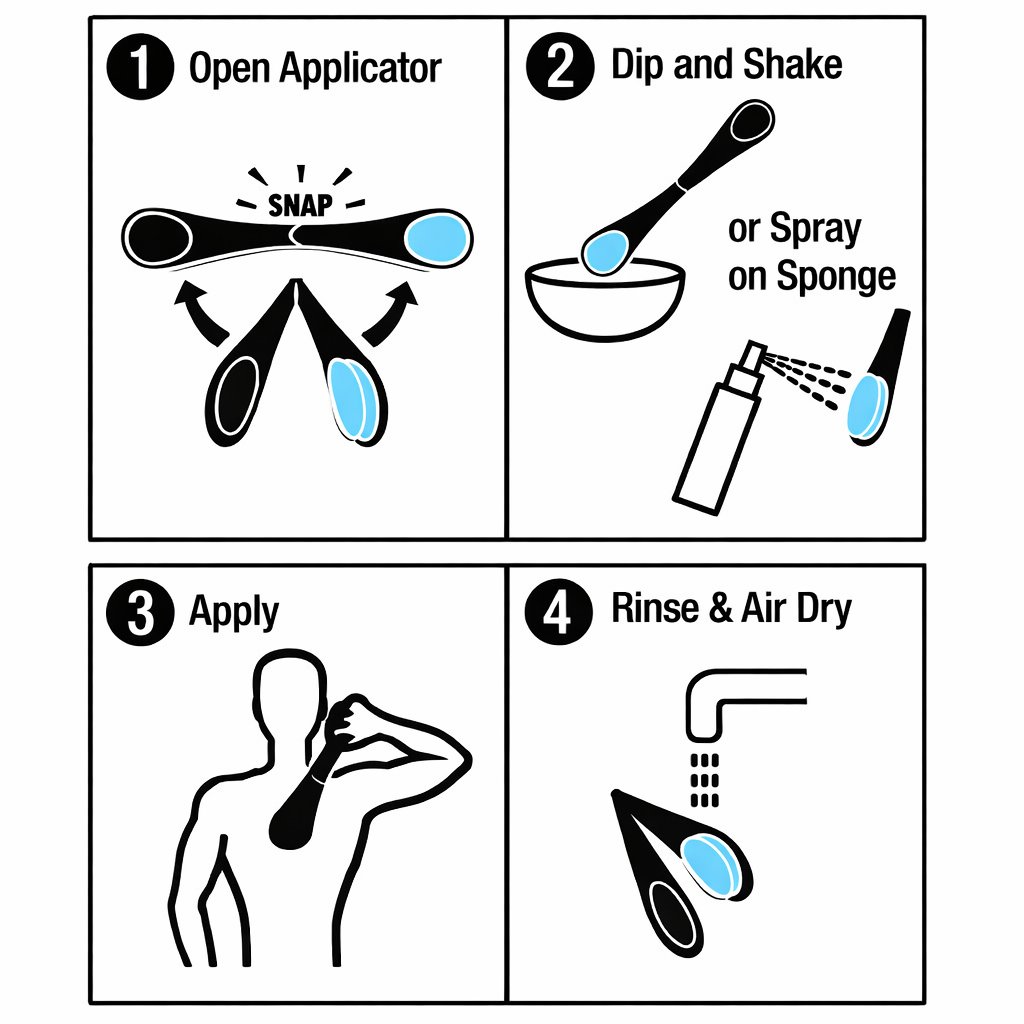 1 Open Applicator

SNAP

2 Dip and Shake

or Spray on Sponge

3 Apply

4 Rinse & Air Dry